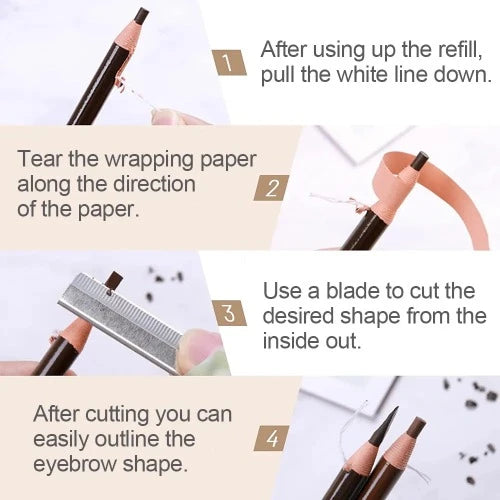 1
After using up the refill, pull the white line down.

Tear the wrapping paper along the direction of the paper.
2

3
Use a blade to cut the desired shape from the inside out.

After cutting you can easily outline the eyebrow shape.
4